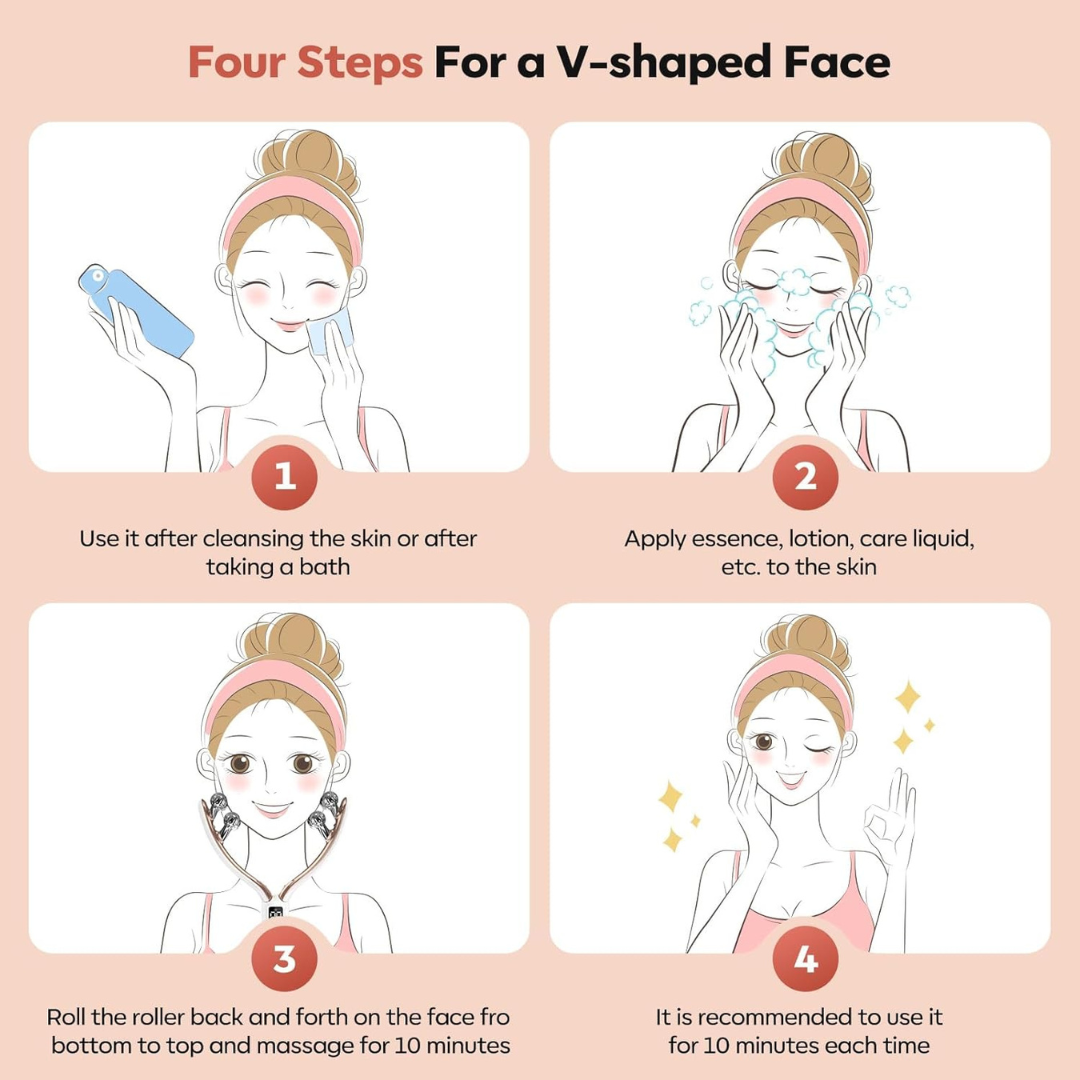 Four Steps For a V-shaped Face

1

Use it after cleansing the skin or after taking a bath

2

Apply essence, lotion, care liquid, etc. to the skin

3

Roll the roller back and forth on the face fro bottom to top and massage for 10 minutes

4

It is recommended to use it for 10 minutes each time