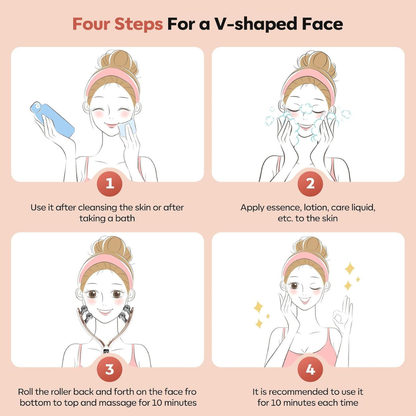 Four Steps For a V-shaped Face

1

Use it after cleansing the skin or after taking a bath

2

Apply essence, lotion, care liquid, etc. to the skin

3

Roll the roller back and forth on the face fro bottom to top and massage for 10 minutes

4

It is recommended to use it for 10 minutes each time